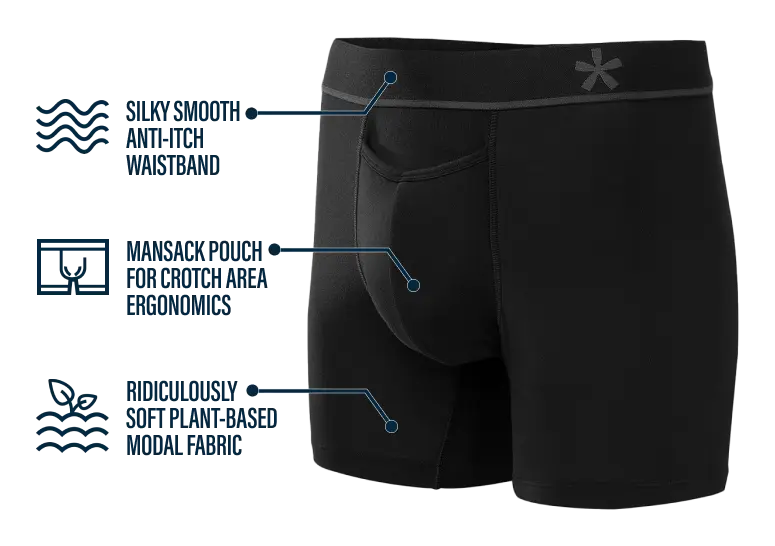 SILKY SMOOTH ANTI-ITCH WAISTBAND

MANSACK POUCH FOR CROTCH AREA ERGONOMICS

RIDICULOUSLY SOFT PLANT-BASED MODAL FABRIC