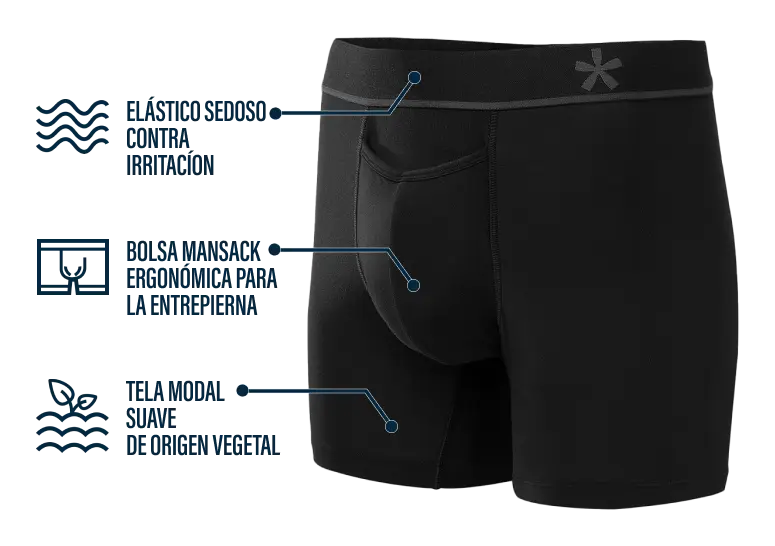 ELÁSTICO SEDOSO
CONTRA
IRRITACÍON

BOLSA MANSACK
ERGONÓMICA PARA
LA ENTREPIERNA

TELA MODAL
SUAVE
DE ORIGEN VEGETAL