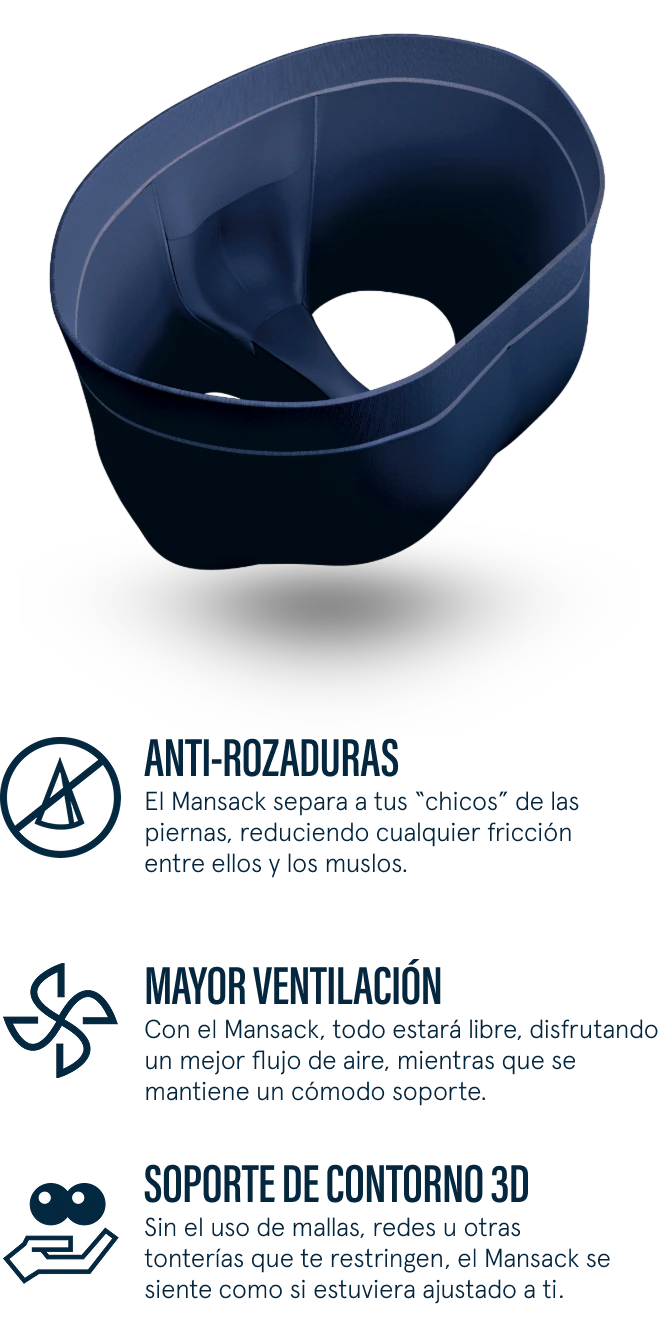 ANTI-ROZADURAS
El Mansack separa a tus "chicos" de las piernas, reduciendo cualquier fricción entre ellos y los muslos.

MAYOR VENTILACIÓN
Con el Mansack, todo estará libre, disfrutando un mejor flujo de aire, mientras que se mantiene un cómodo soporte.

SOPORTE DE CONTORNO 3D
Sin el uso de mallas, redes u otras tonterías que te restringen, el Mansack se siente como si estuviera ajustado a ti.